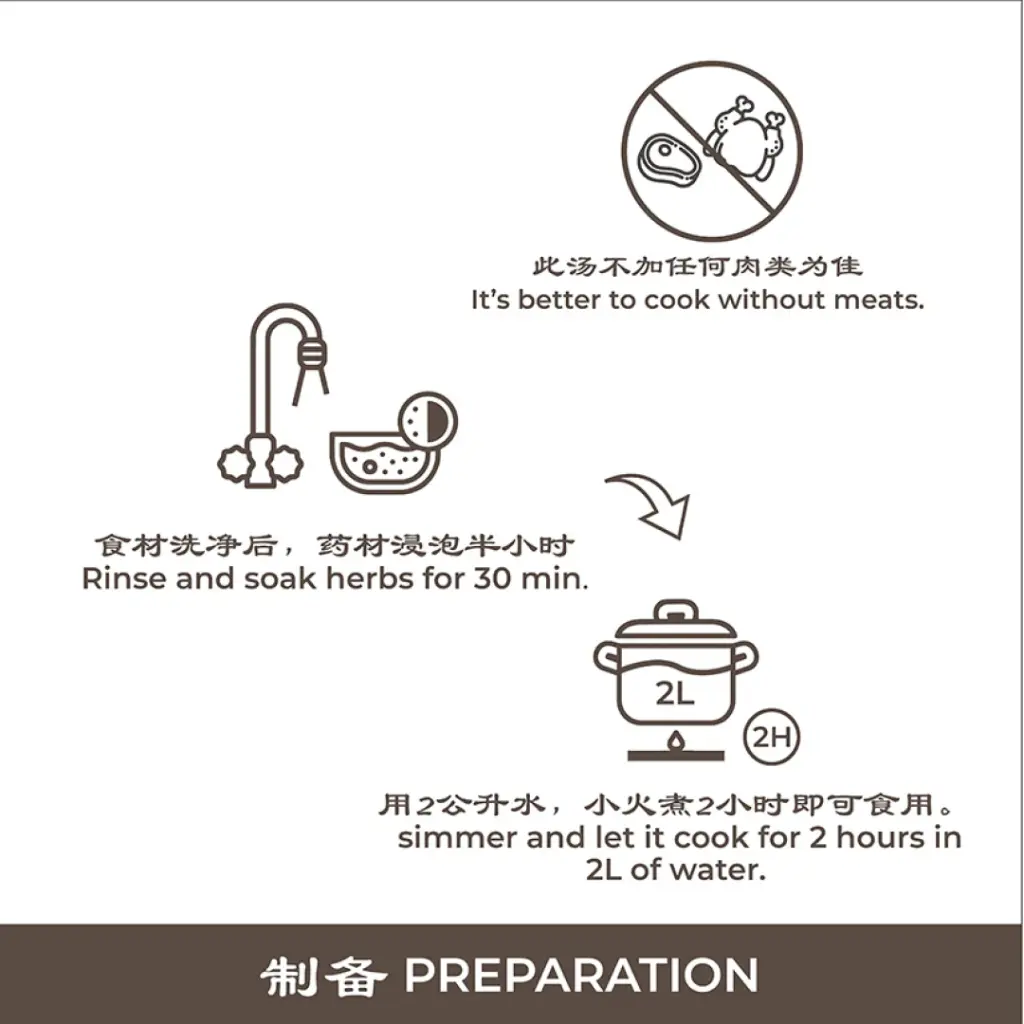 此汤不加任何肉类为佳
It's better to cook without meats.

食材洗净后，药材浸泡半小时
Rinse and soak herbs for 30 min.

2L

2H

用2公升水，小火煮2小时即可食用。
simmer and let it cook for 2 hours in 2L of water.

制备 PREPARATION