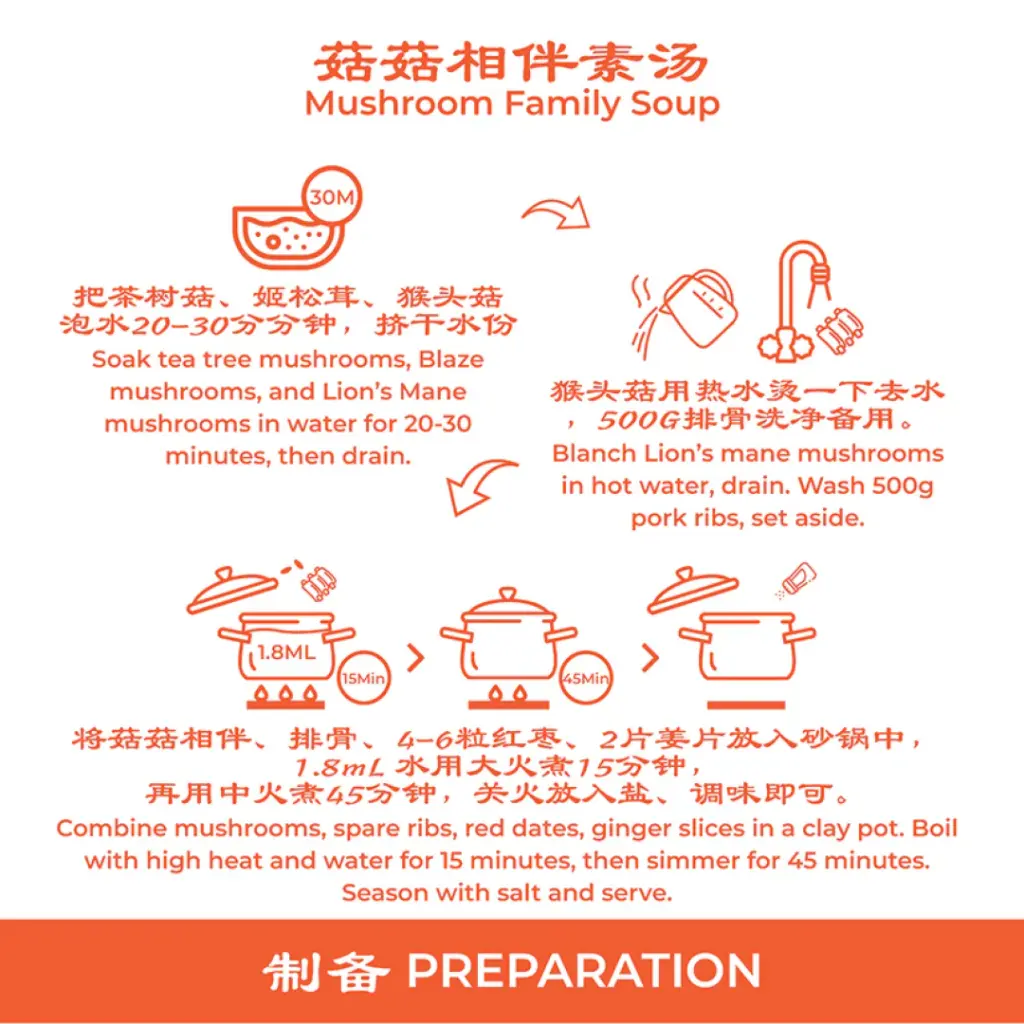 菇菇相伴素汤
Mushroom Family Soup

30M

把茶树菇、姬松茸、猴头菇泡水20-30分分钟，挤干水份
Soak tea tree mushrooms, Blaze mushrooms, and Lion's Mane mushrooms in water for 20-30 minutes, then drain.

猴头菇用热水烫一下去水，500G排骨洗净备用。
Blanch Lion's mane mushrooms in hot water, drain. Wash 500g pork ribs, set aside.

1.8ML

15Min

45Min

将菇菇相伴、排骨、4-6粒红枣、2片姜片放入砂锅中，1.8mL 水用大火煮15分钟，再用中火煮45分钟，关火放入盐、调味即可。
Combine mushrooms, spare ribs, red dates, ginger slices in a clay pot. Boil with high heat and water for 15 minutes, then simmer for 45 minutes. Season with salt and serve.

制备 PREPARATION