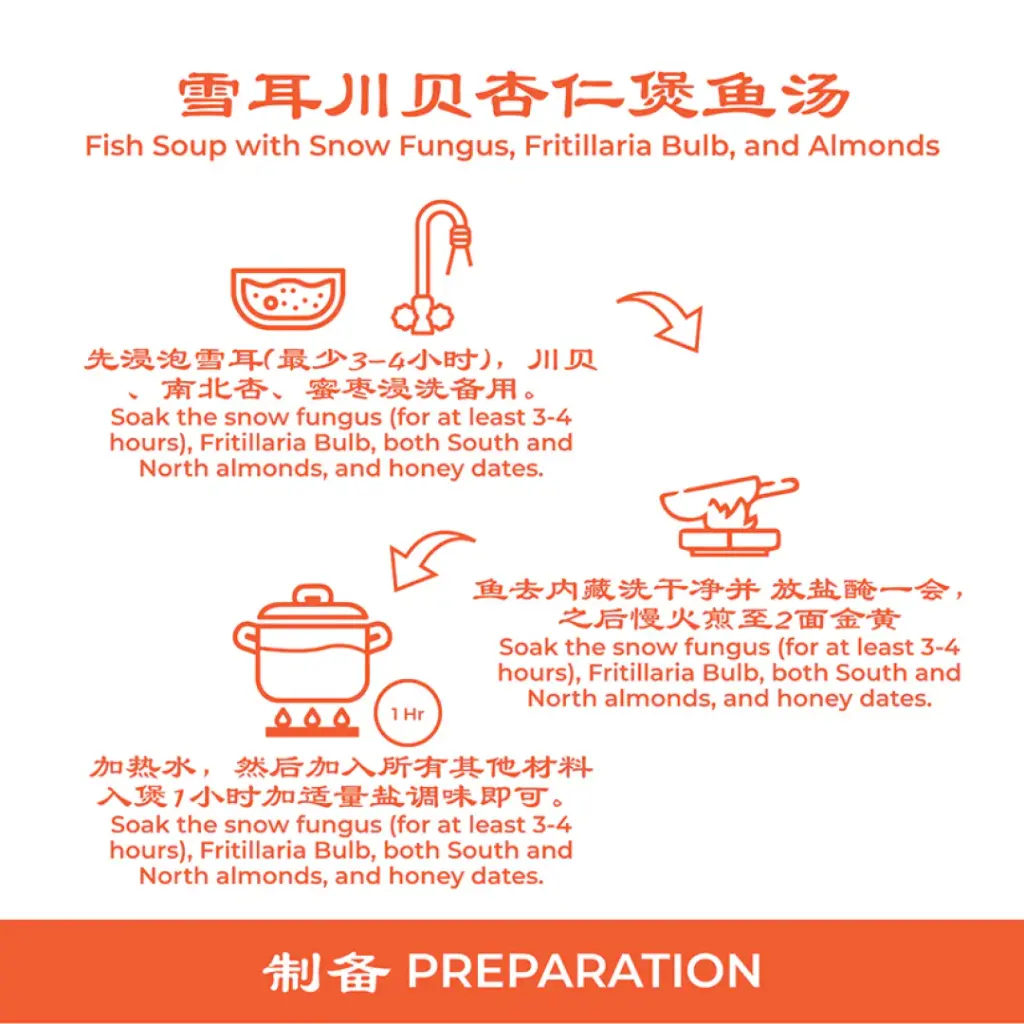 雪耳川贝杏仁煲鱼汤
Fish Soup with Snow Fungus, Fritillaria Bulb, and Almonds

先浸泡雪耳(最少3-4小时)，川贝、南北杏、蜜枣浸洗备用。
Soak the snow fungus (for at least 3-4 hours), Fritillaria Bulb, both South and North almonds, and honey dates.

鱼去内藏洗干净并 放盐腌一会，之后慢火煎至2面金黄
Soak the snow fungus (for at least 3-4 hours), Fritillaria Bulb, both South and North almonds, and honey dates.

1 Hr

加热水，然后加入所有其他材料入煲1小时加适量盐调味即可。
Soak the snow fungus (for at least 3-4 hours), Fritillaria Bulb, both South and North almonds, and honey dates.

制备 PREPARATION